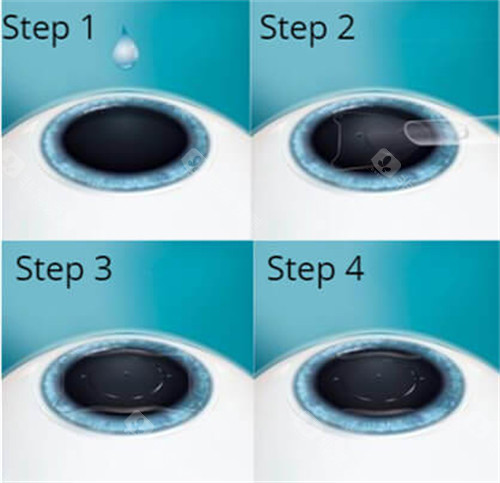 Step 1

Step 2

Step 3

Step 4