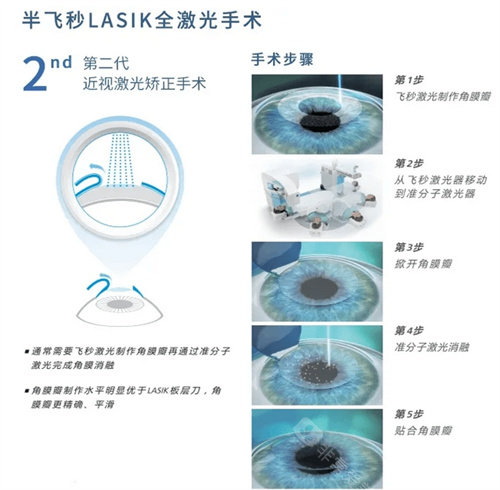 半飞秒LASIK全激光手术

2nd 第二代
近视激光矫正手术

▪ 通常需要飞秒激光制作角膜瓣再通过准分子激光完成角膜消融

▪ 角膜瓣制作水平明显优于LASIK板层刀，角膜瓣更精确、平滑

手术步骤

第1步
飞秒激光制作角膜瓣

第2步
从飞秒激光器移动到准分子激光器

第3步
掀开角膜瓣

第4步
准分子激光消融

第5步
贴合角膜瓣